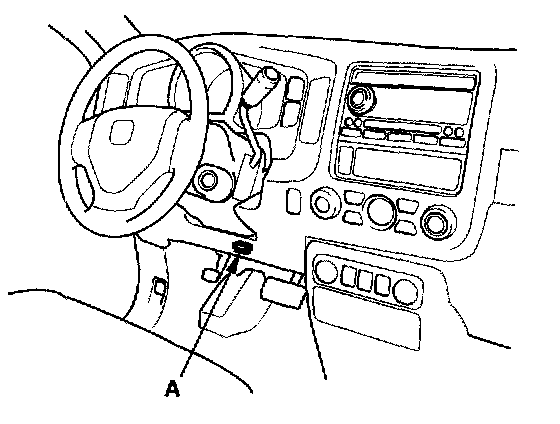 A