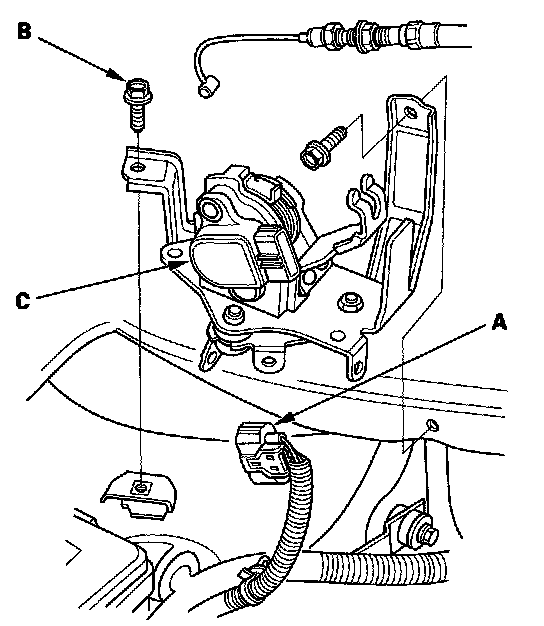 B

C

A