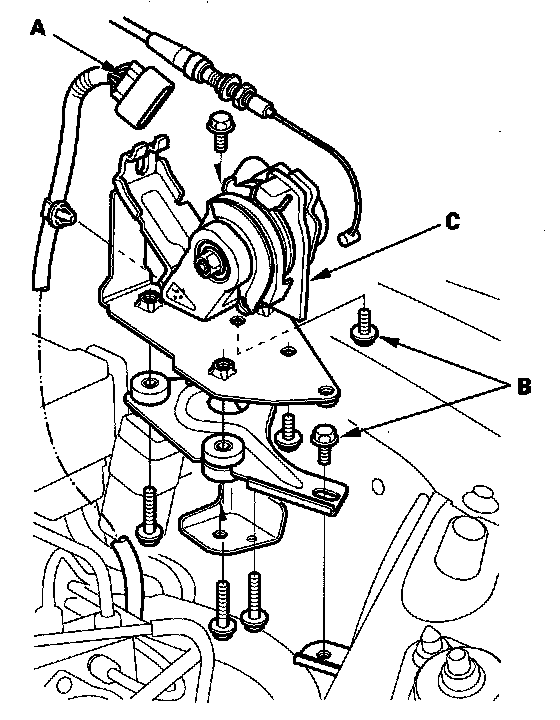 A

C

B