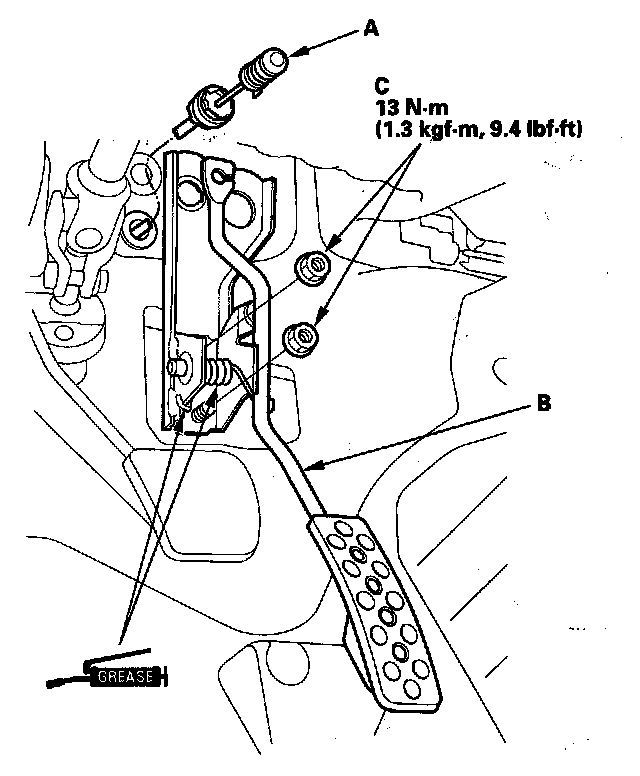 A

C
13 N·m
(1.3 kgf·m, 9.4 lbf·ft)

B

GREASE