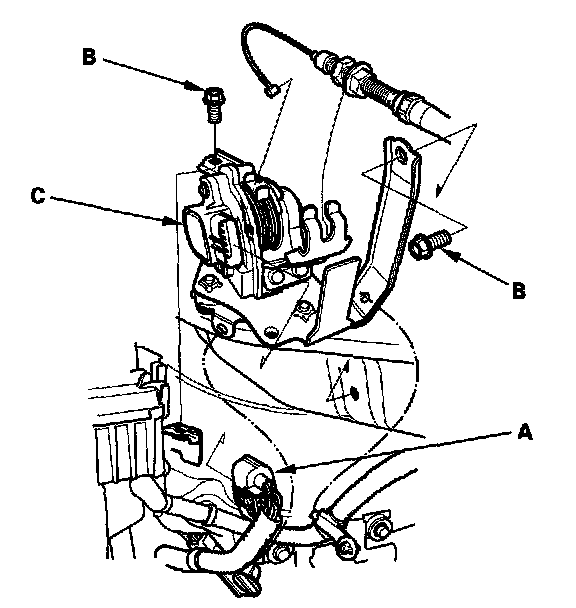 B

C

B

A