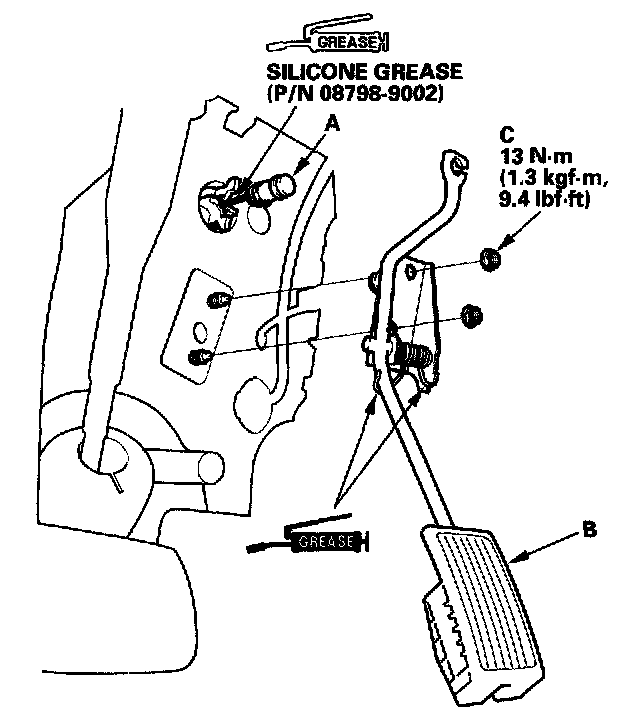 GREASE

SILICONE GREASE
(P/N 08798-9002)

A

C
13 N·m
(1.3 kgf·m,
9.4 lbf·ft)

GREASE

B