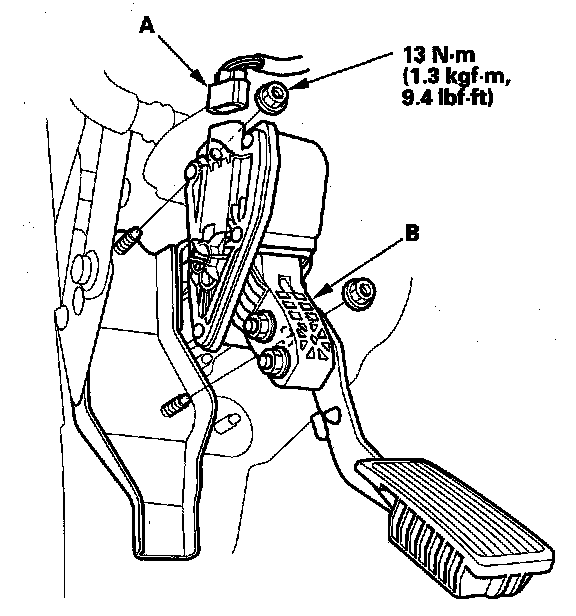 A

13 N·m
(1.3 kgf·m,
9.4 lbf·ft)

B