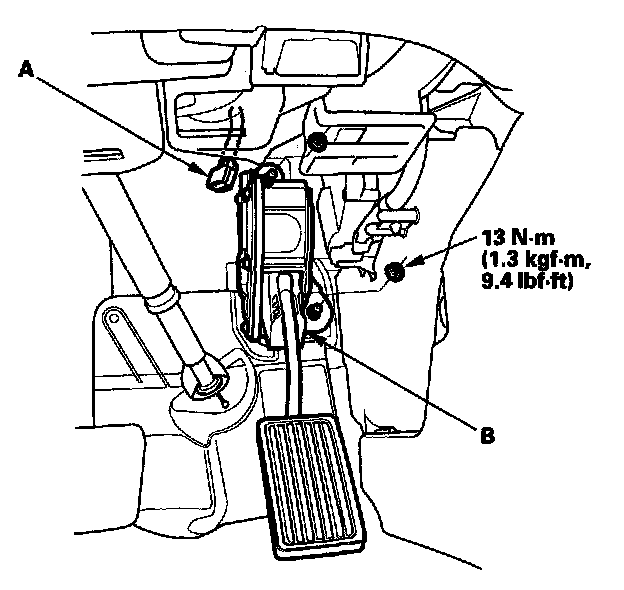 A

13 N·m
(1.3 kgf·m,
9.4 lbf·ft)

B