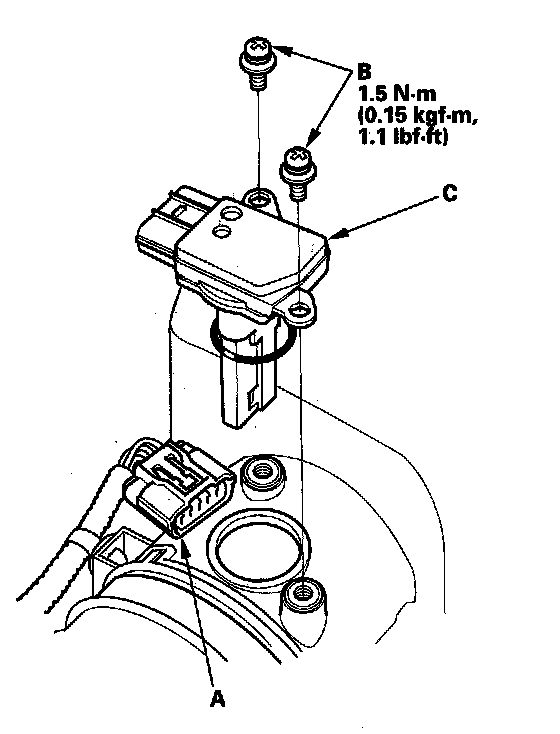 B
1.5 N·m
(0.15 kgf·m,
1.1 lbf·ft)

C

A