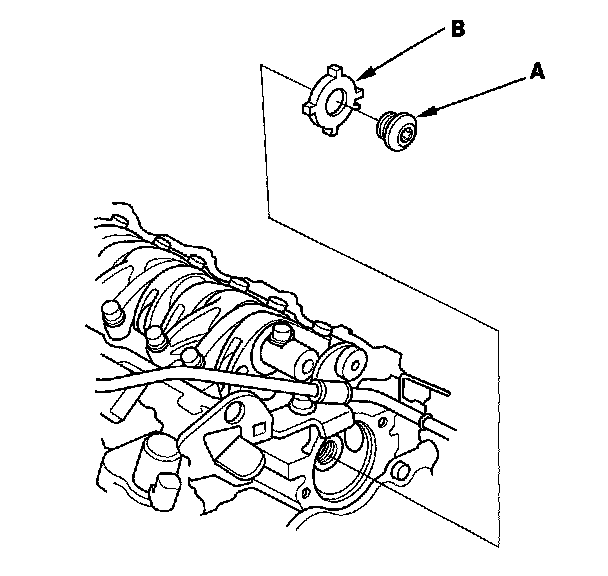 B
A