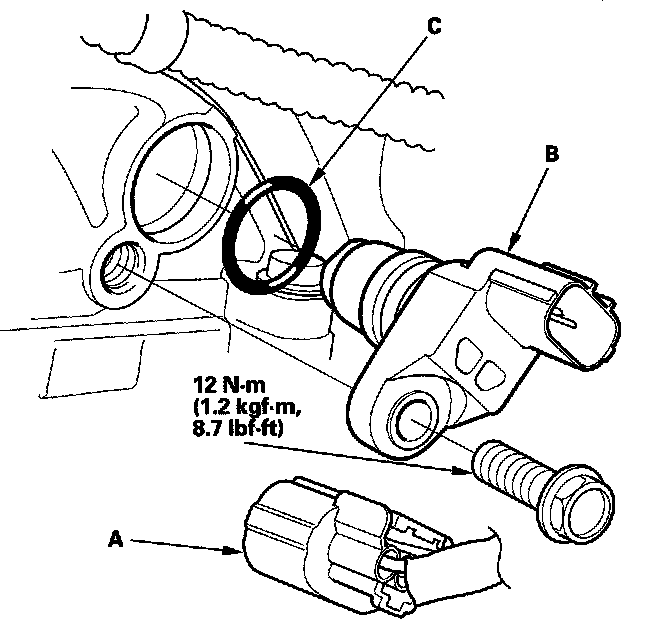 C

B

12 N·m
(1.2 kgf·m,
8.7 lbf·ft)

A