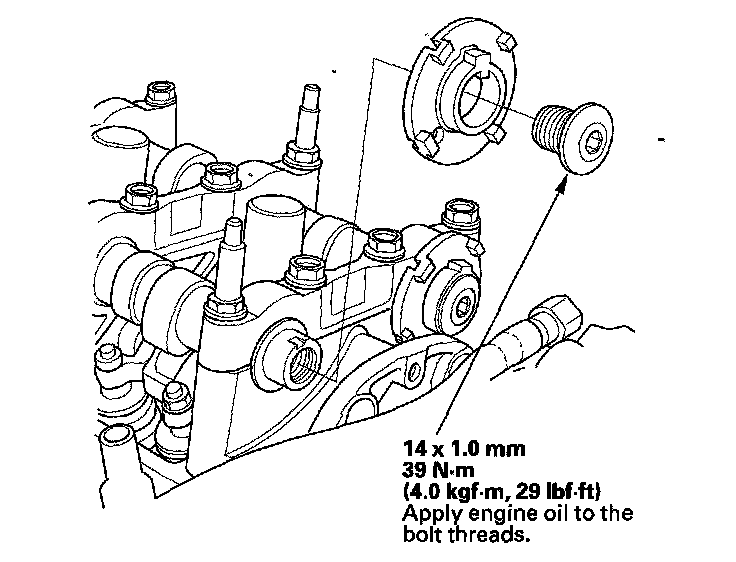 14 x 1.0 mm
39 N·m
(4.0 kgf·m, 29 lbf·ft)
Apply engine oil to the bolt threads.