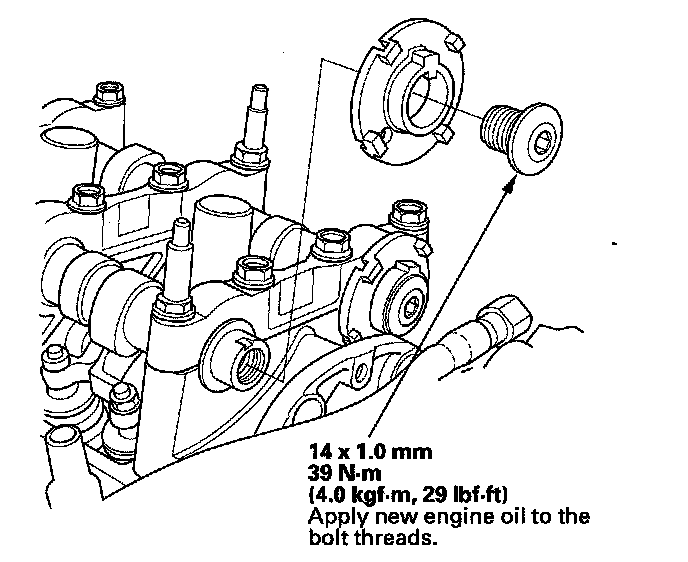 14 x 1.0 mm
39 N·m
(4.0 kgf·m, 29 lbf·ft)
Apply new engine oil to the bolt threads.