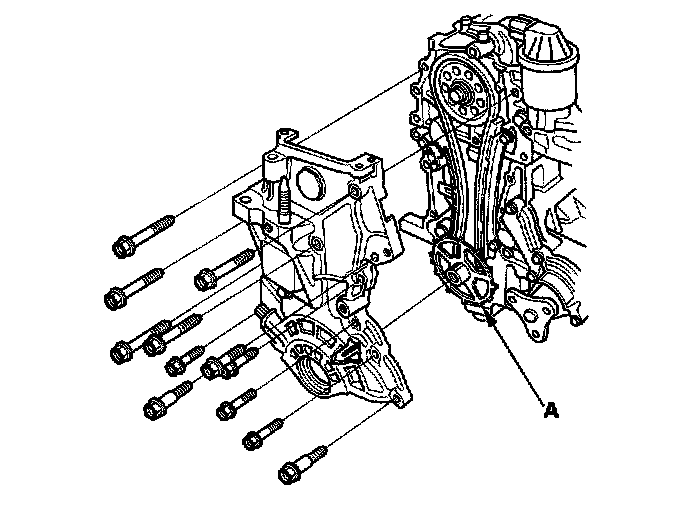 A