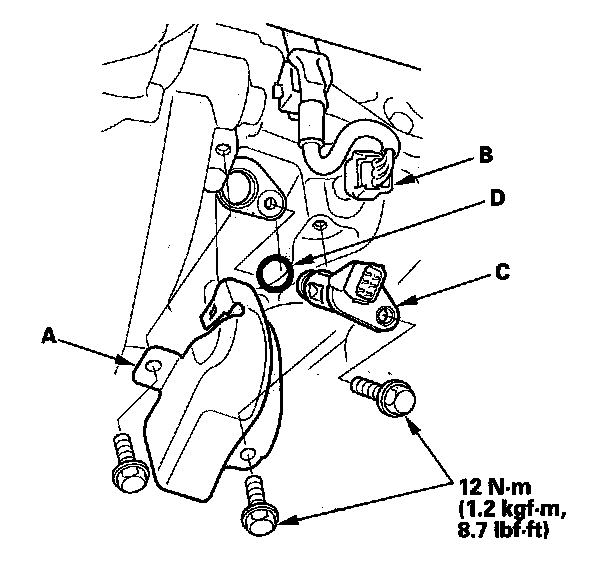 B

D

C

A

12 N·m (1.2 kgf·m, 8.7 lbf·ft)