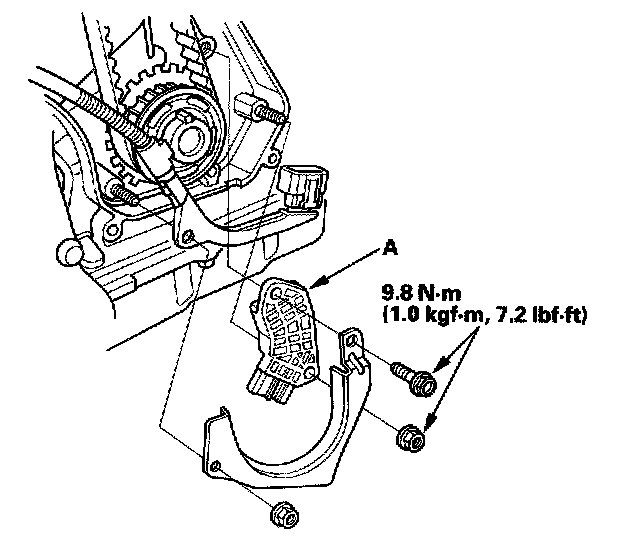 A

9.8 N·m
(1.0 kgf·m, 7.2 lbf·ft)