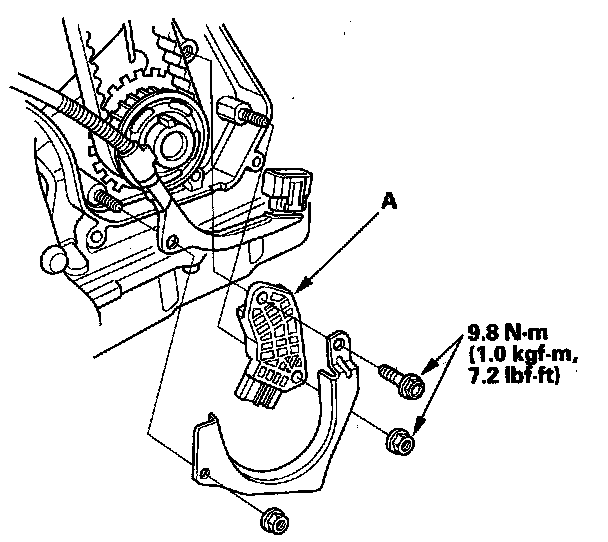 A

9.8 N·m
(1.0 kgf·m,
7.2 lbf·ft)