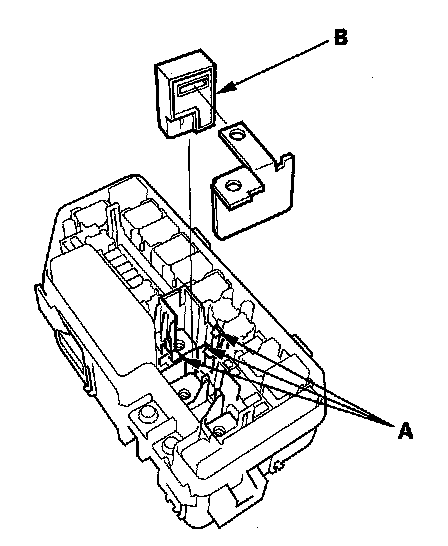 B

A