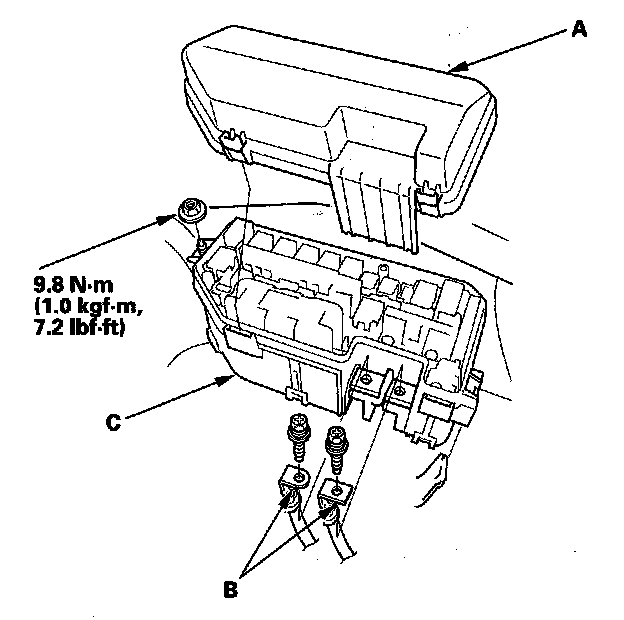 A

9.8 N·m
(1.0 kgf·m,
7.2 lbf·ft)

C

B