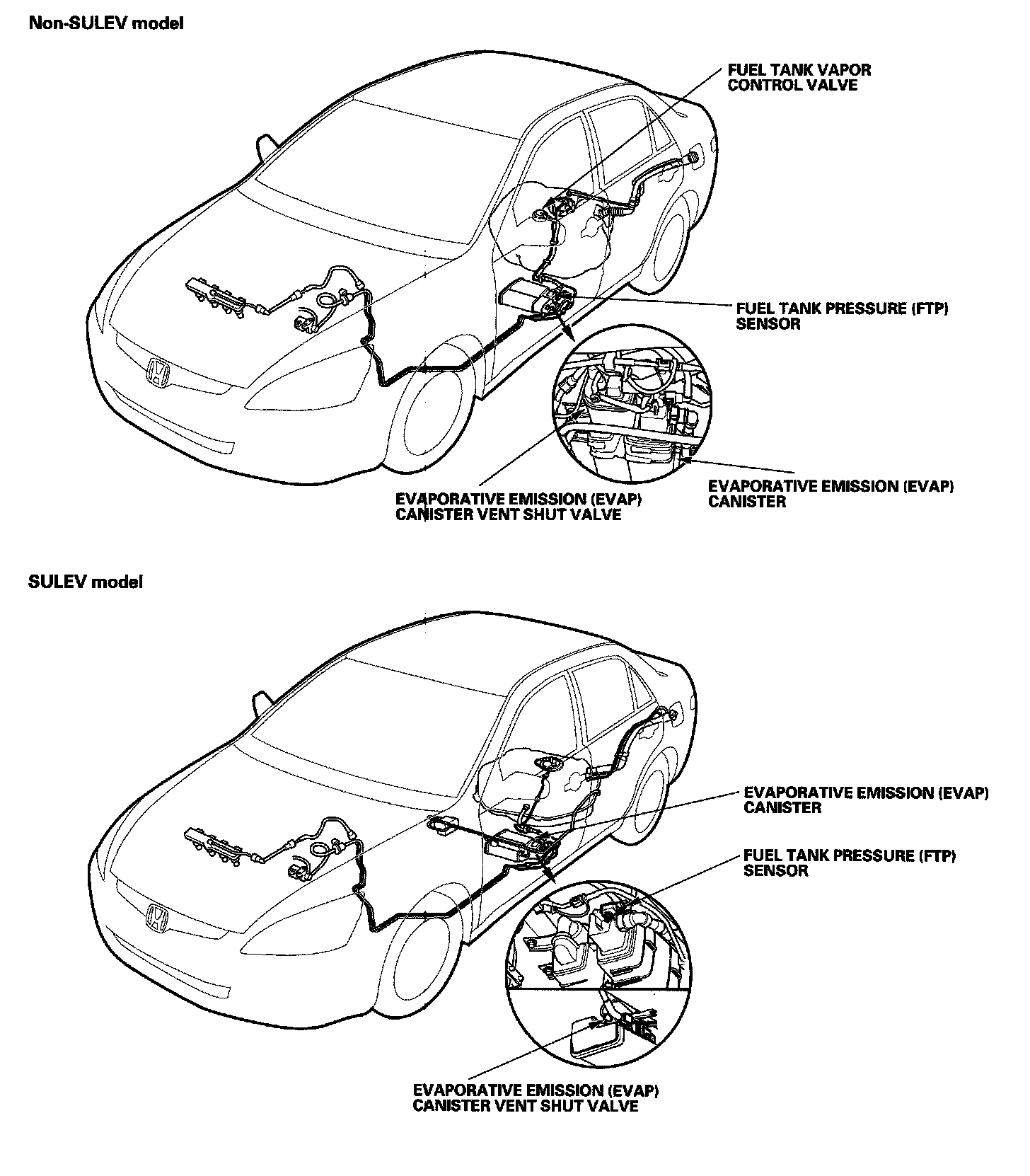 Non-SULEV model

FUEL TANK VAPOR CONTROL VALVE

FUEL TANK PRESSURE (FTP) SENSOR

EVAPORATIVE EMISSION (EVAP) CANISTER VENT SHUT VALVE

EVAPORATIVE EMISSION (EVAP) CANISTER

SULEV model

EVAPORATIVE EMISSION (EVAP) CANISTER

FUEL TANK PRESSURE (FTP) SENSOR

EVAPORATIVE EMISSION (EVAP) CANISTER VENT SHUT VALVE