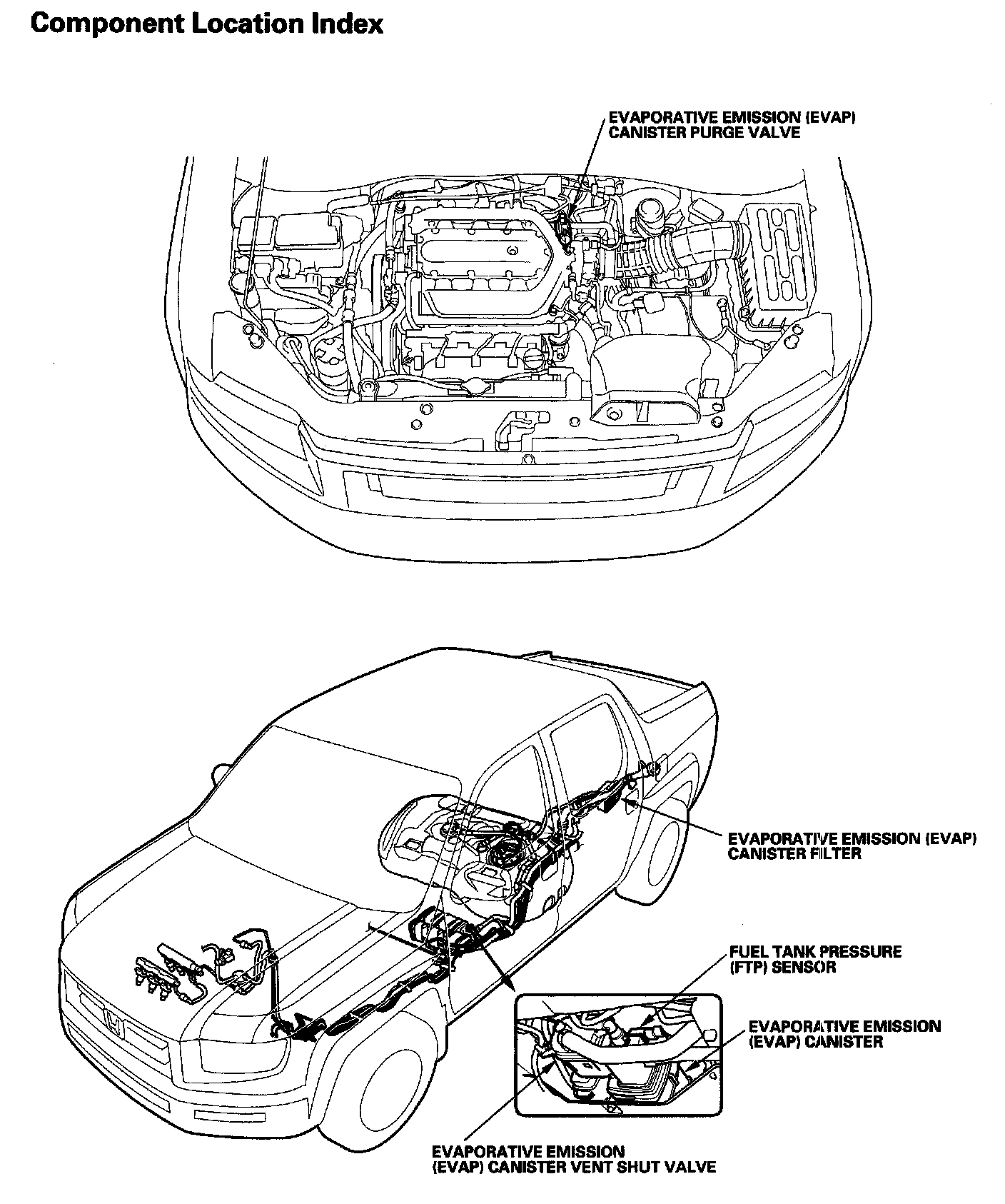 Component Location Index

EVAPORATIVE EMISSION (EVAP) CANISTER PURGE VALVE

EVAPORATIVE EMISSION (EVAP) CANISTER FILTER

FUEL TANK PRESSURE (FTP) SENSOR

EVAPORATIVE EMISSION (EVAP) CANISTER

EVAPORATIVE EMISSION (EVAP) CANISTER VENT SHUT VALVE