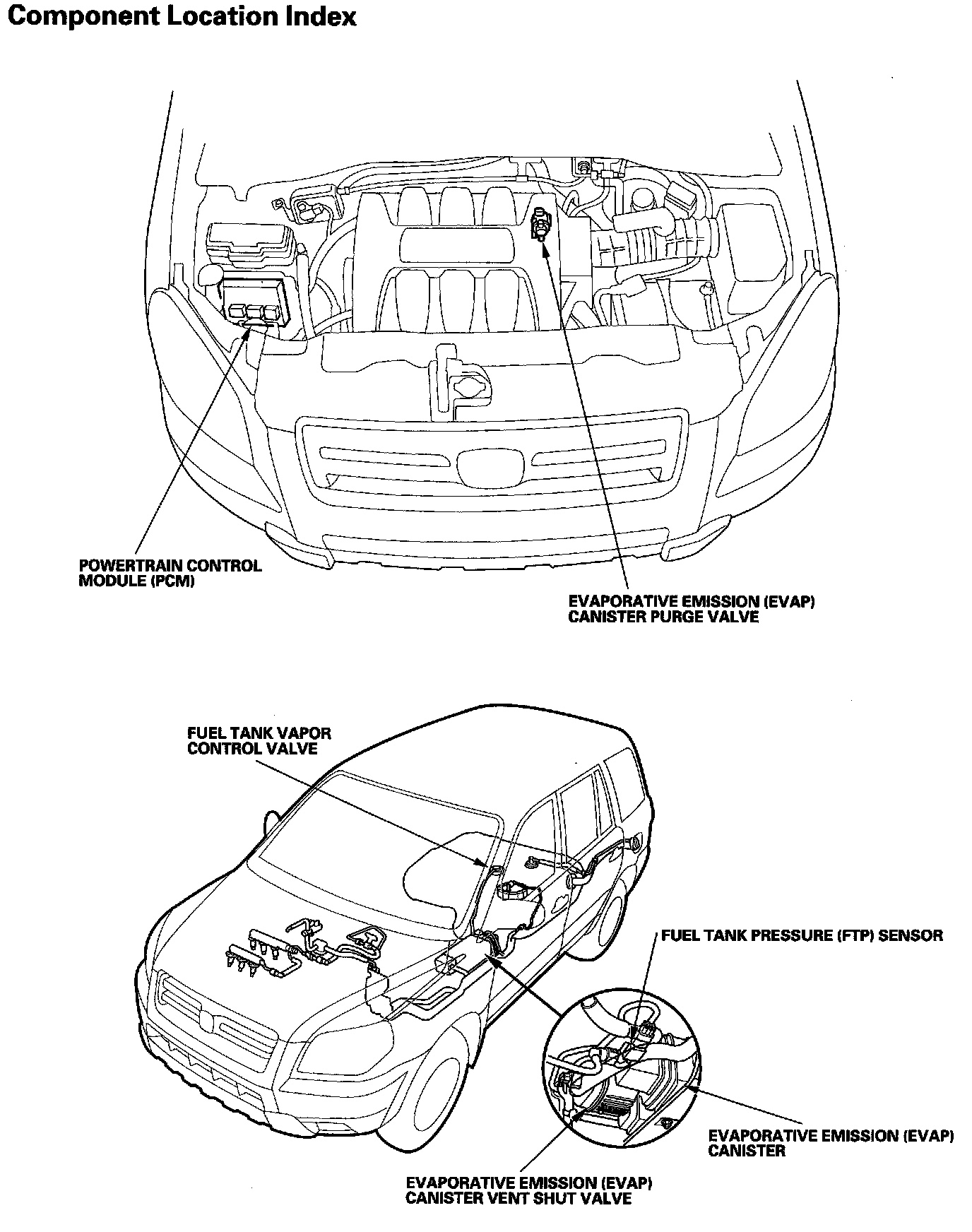 Component Location Index

POWERTRAIN CONTROL MODULE (PCM)

EVAPORATIVE EMISSION (EVAP) CANISTER PURGE VALVE

FUEL TANK VAPOR CONTROL VALVE

FUEL TANK PRESSURE (FTP) SENSOR

EVAPORATIVE EMISSION (EVAP) CANISTER

EVAPORATIVE EMISSION (EVAP) CANISTER VENT SHUT VALVE