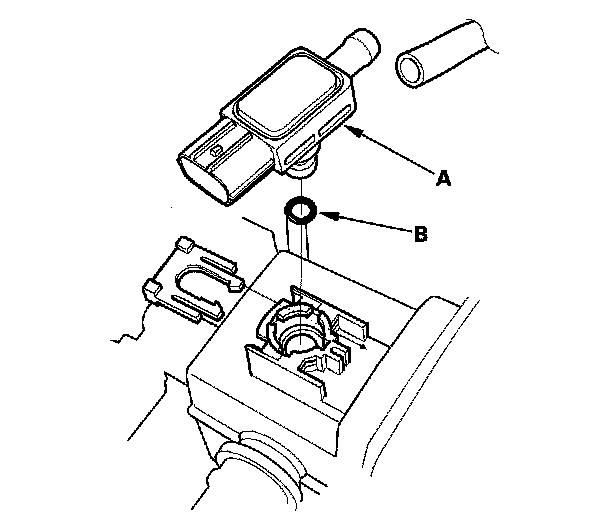 A

B