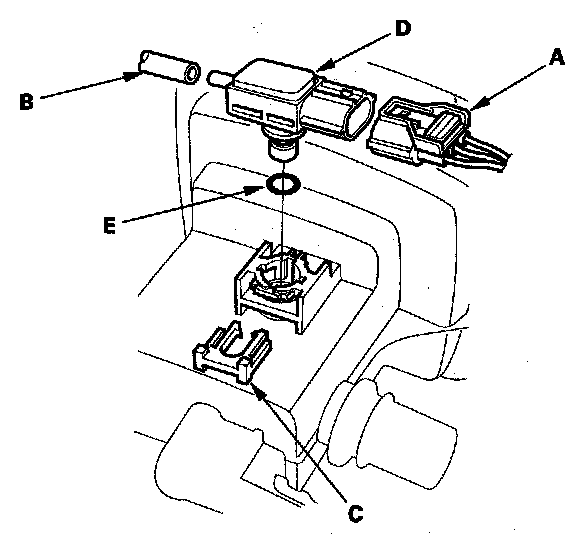 D
A
B
E
C