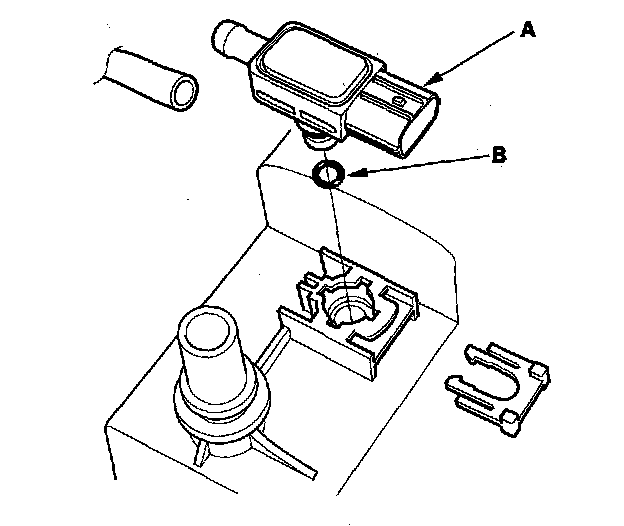 A
B