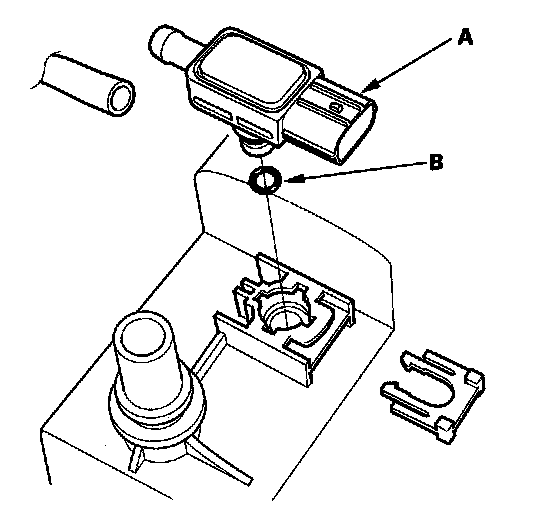 A

B