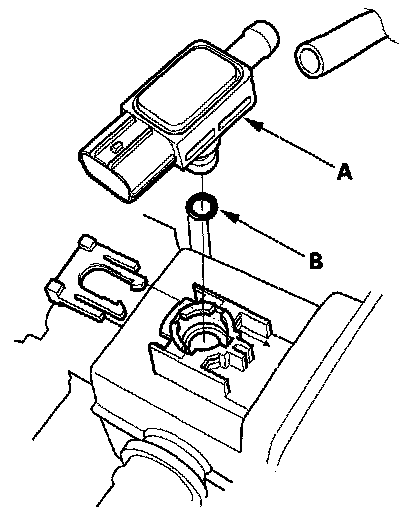 A

B