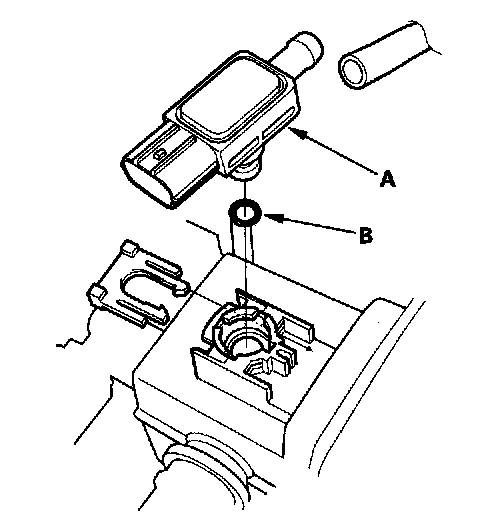 A

B