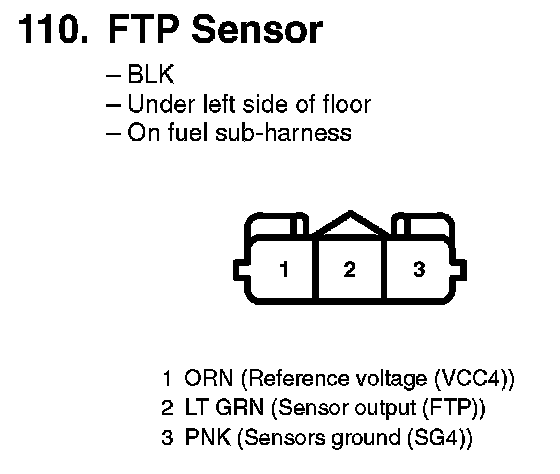 110. FTP Sensor

– BLK
– Under left side of floor
– On fuel sub-harness

1
2
3

1 ORN (Reference voltage (VCC4))
2 LT GRN (Sensor output (FTP))
3 PNK (Sensors ground (SG4))