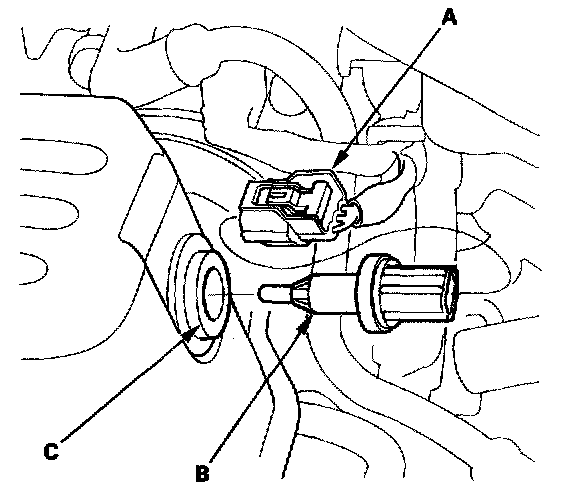 A

C

B