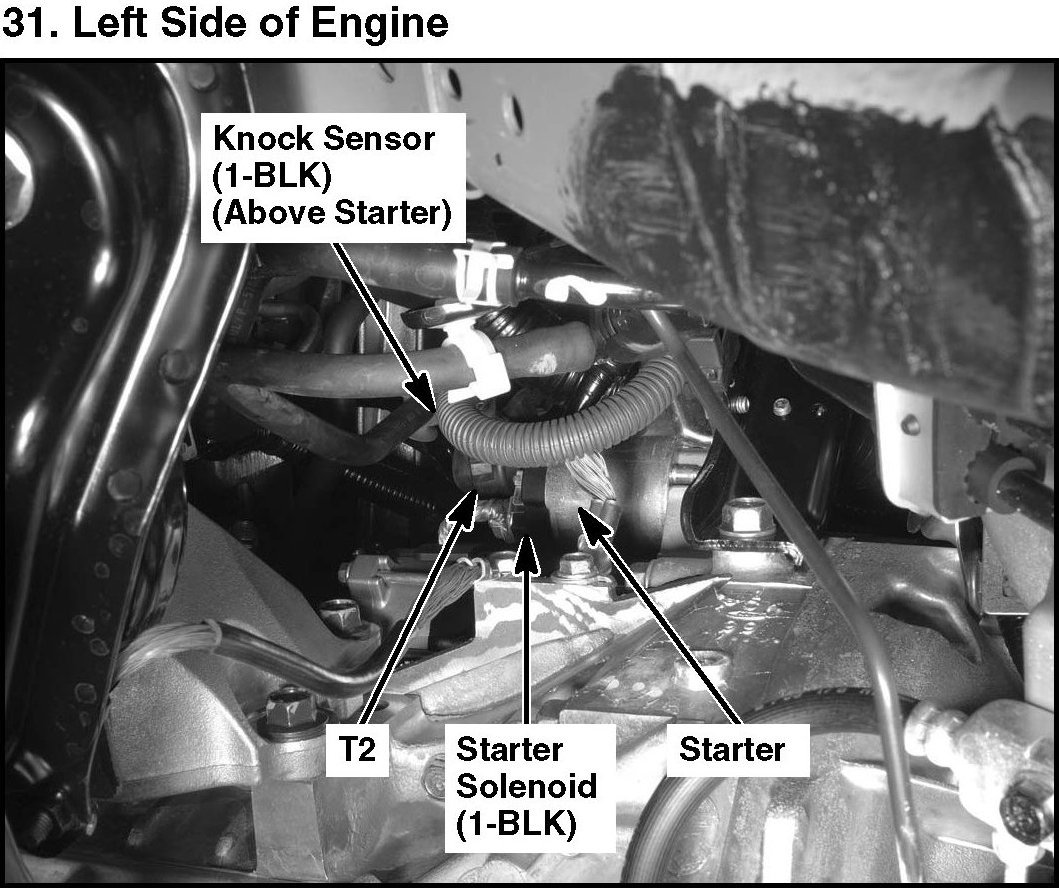 31. Left Side of Engine

Knock Sensor (1-BLK) (Above Starter)

T2

Starter Solenoid (1-BLK)

Starter