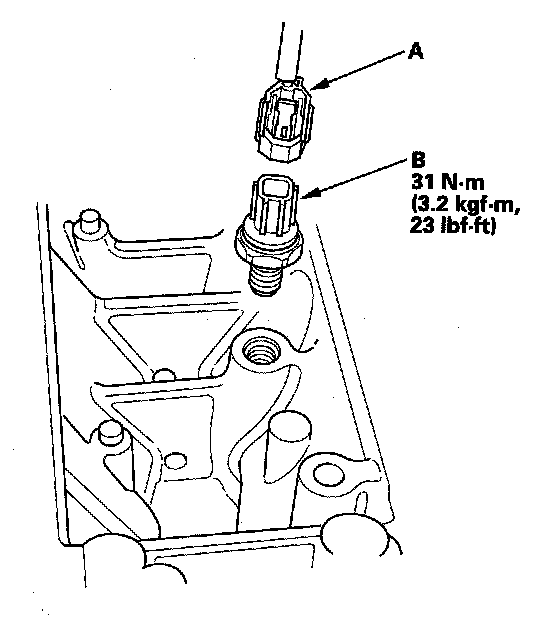 A

B
31 N·m
(3.2 kgf·m,
23 lbf·ft)