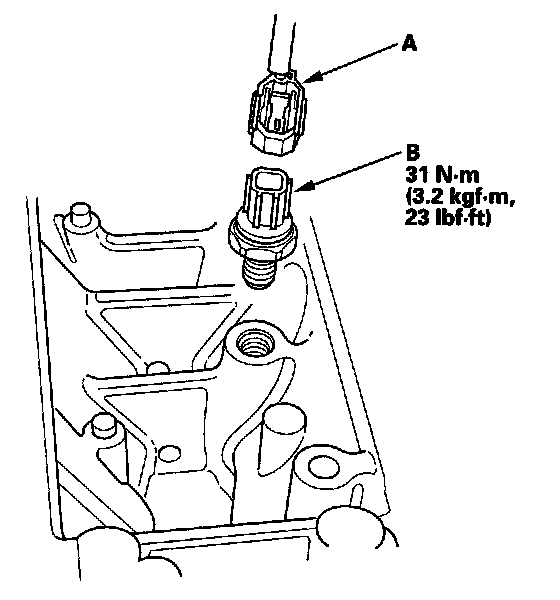 A

B
31 N·m
(3.2 kgf·m,
23 lbf·ft)