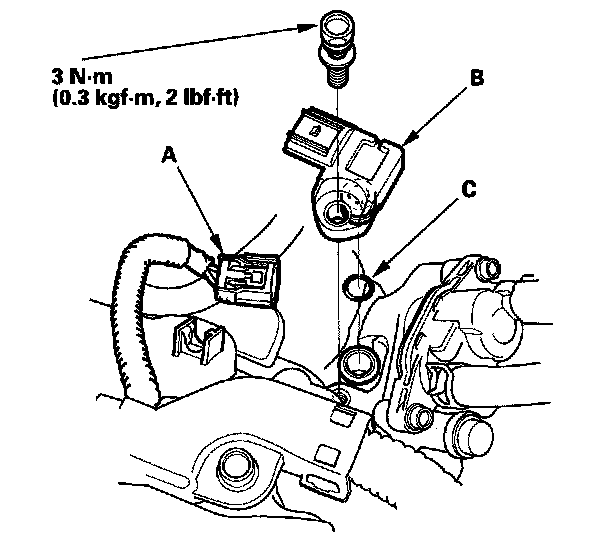 3 N·m
(0.3 kgf·m, 2 lbf·ft)

B

A

C