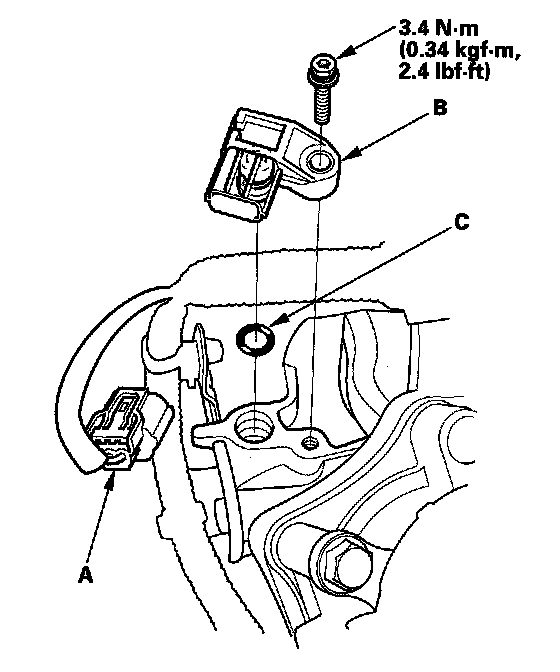 3.4 N·m
(0.34 kgf·m,
2.4 lbf·ft)

B

C

A