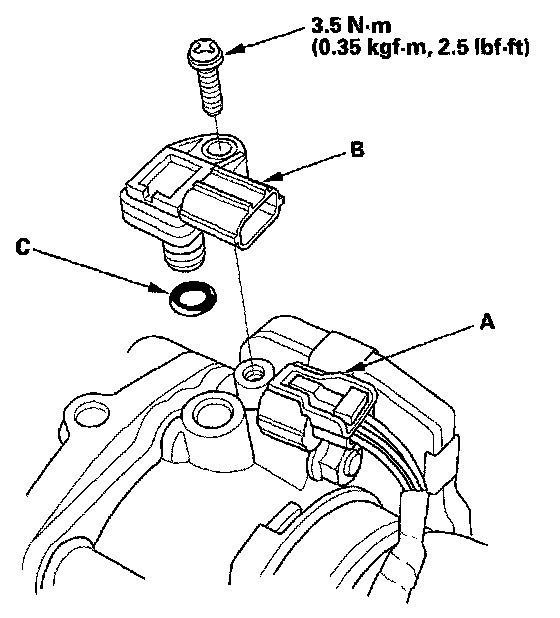 3.5 N·m
(0.35 kgf·m, 2.5 lbf·ft)

B

C

A