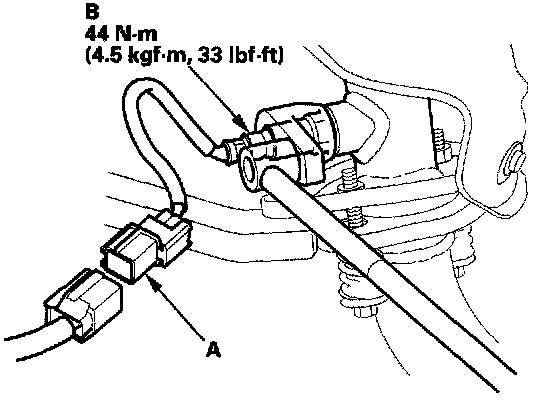 B
44 N·m
(4.5 kgf·m, 33 lbf·ft)

A