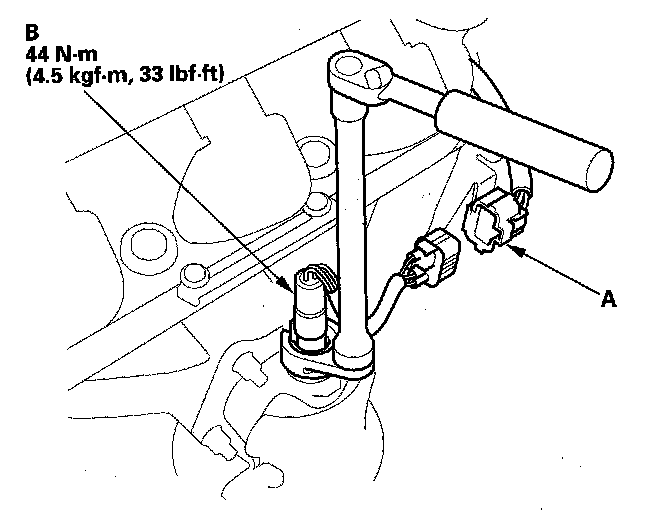 B
44 N·m
(4.5 kgf·m, 33 lbf·ft)

A