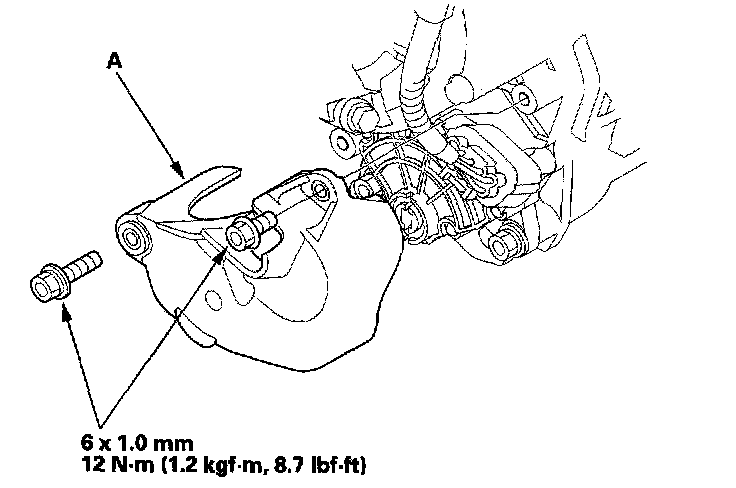 A

6 x 1.0 mm
12 N·m (1.2 kgf·m, 8.7 lbf·ft)