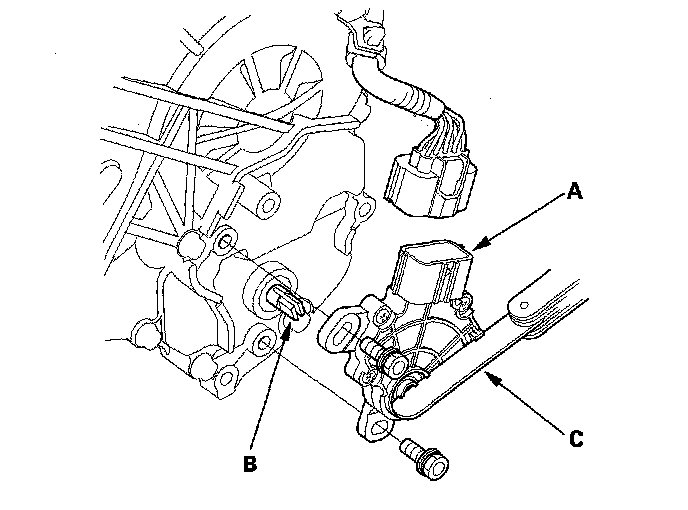 A

B

C