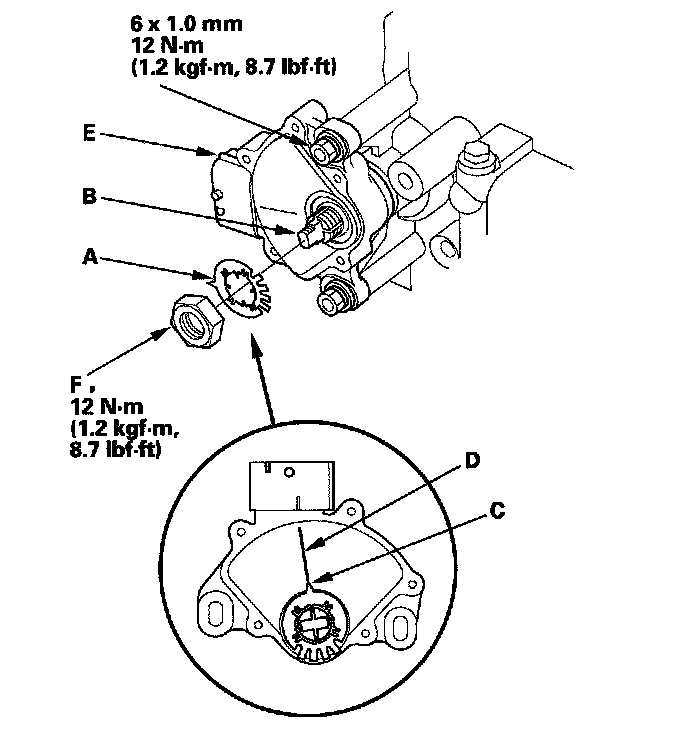 6 x 1.0 mm
12 N·m
(1.2 kgf·m, 8.7 lbf·ft)

E

B

A

F ,
12 N·m
(1.2 kgf·m,
8.7 lbf·ft)

D

C