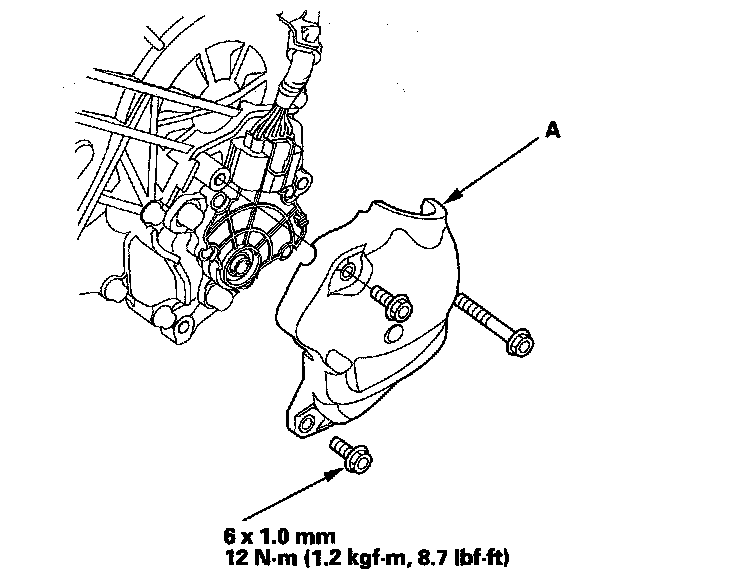 A

6 x 1.0 mm
12 N·m (1.2 kgf·m, 8.7 lbf·ft)