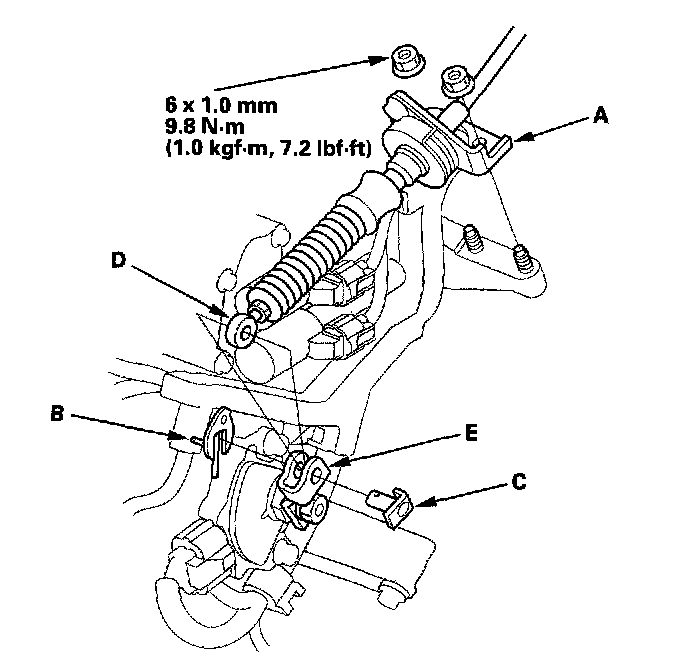 6 x 1.0 mm
9.8 N·m
(1.0 kgf·m, 7.2 lbf·ft)

A

D

B

E

C