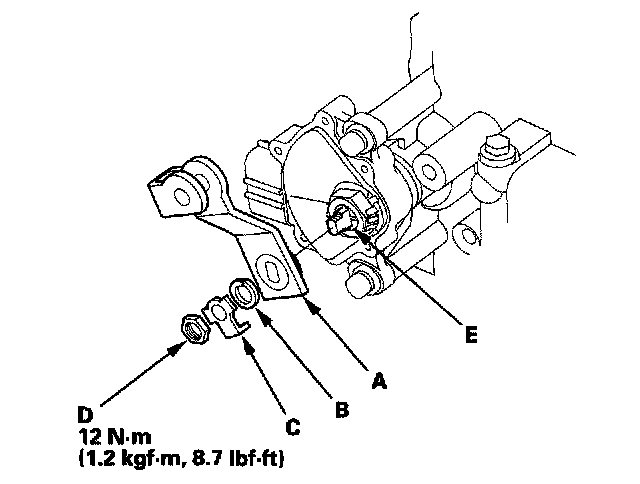 E

A

B

C

D
12 N·m
(1.2 kgf·m, 8.7 lbf·ft)