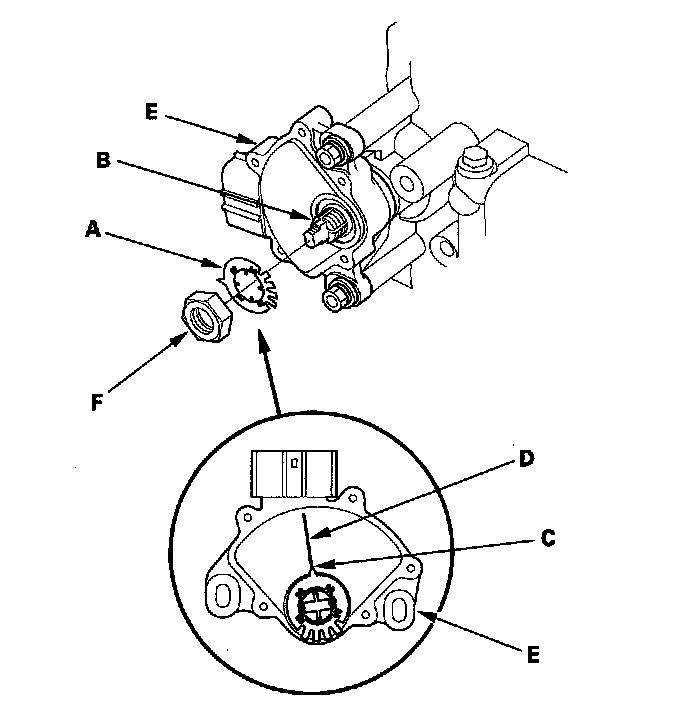 E
B
A
F
D
C
E