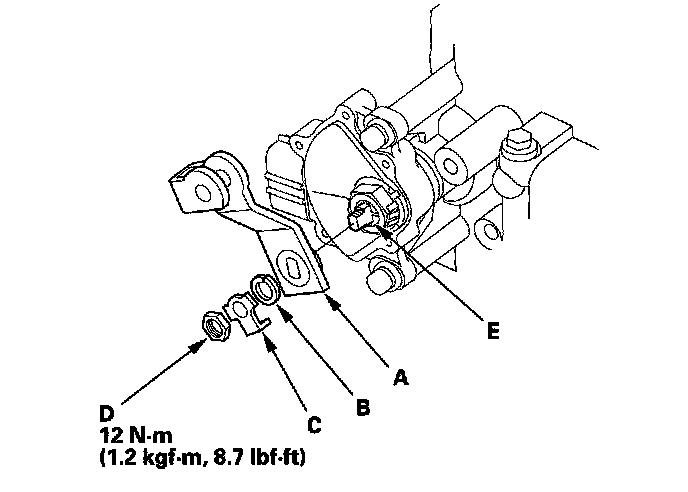 E

A

B

C

D
12 N·m
(1.2 kgf·m, 8.7 lbf·ft)