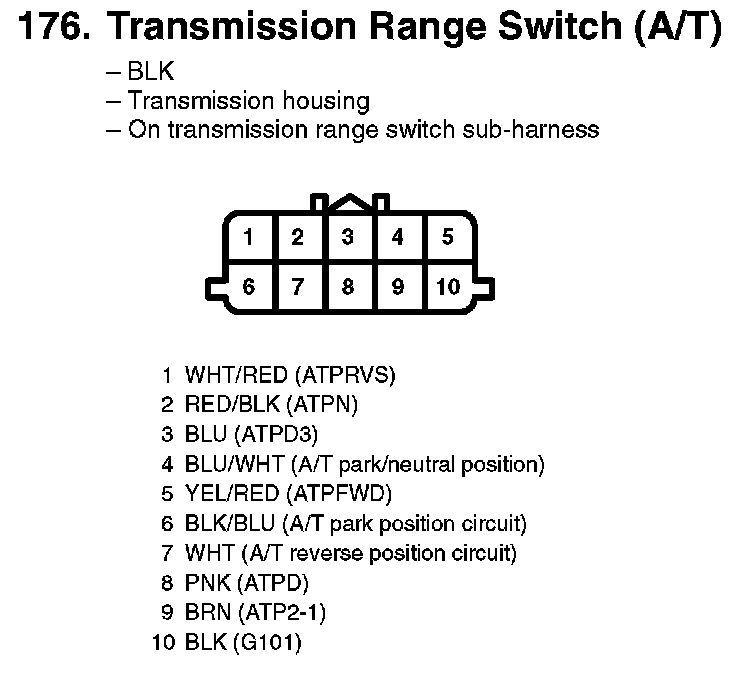 176. Transmission Range Switch (A/T)

– BLK
– Transmission housing
– On transmission range switch sub-harness

1 2 3 4 5
6 7 8 9 10

1 WHT/RED (ATPRVS)
2 RED/BLK (ATPN)
3 BLU (ATPD3)
4 BLU/WHT (A/T park/neutral position)
5 YEL/RED (ATPFWD)
6 BLK/BLU (A/T park position circuit)
7 WHT (A/T reverse position circuit)
8 PNK (ATPD)
9 BRN (ATP2-1)
10 BLK (G101)