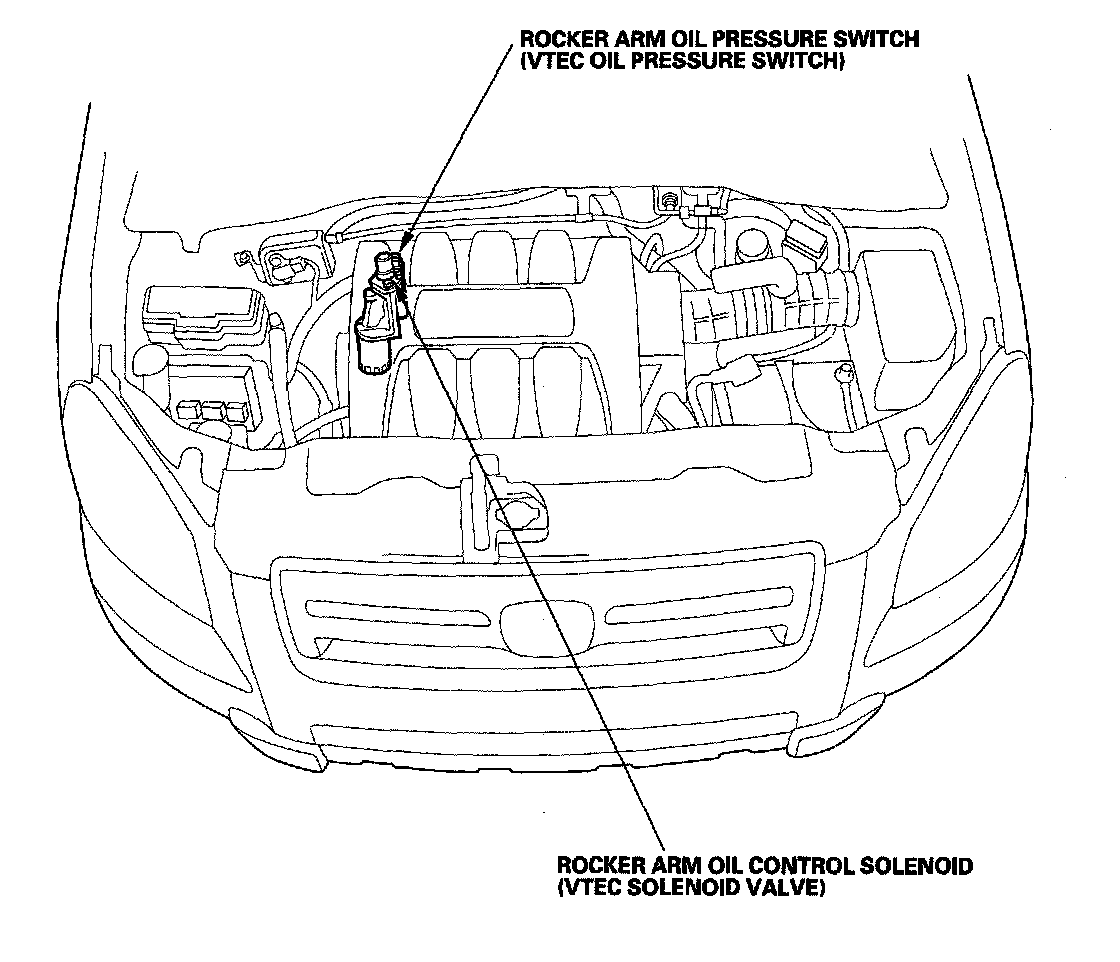 ROCKER ARM OIL PRESSURE SWITCH
(VTEC OIL PRESSURE SWITCH)

ROCKER ARM OIL CONTROL SOLENOID
(VTEC SOLENOID VALVE)