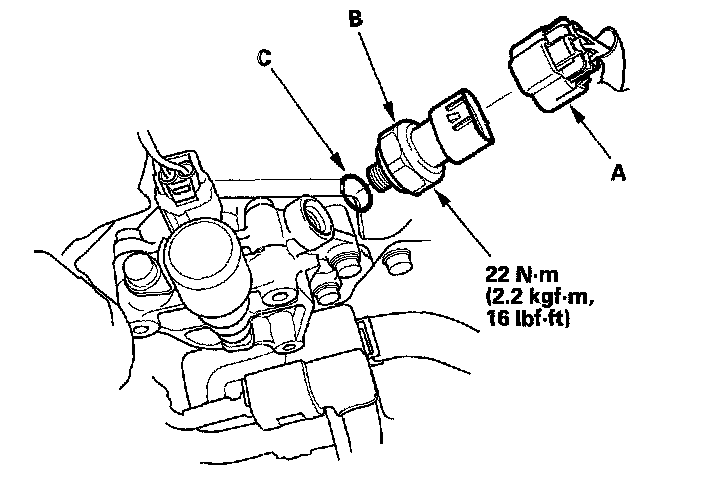 B

C

A

22 N·m
(2.2 kgf·m,
16 lbf·ft)