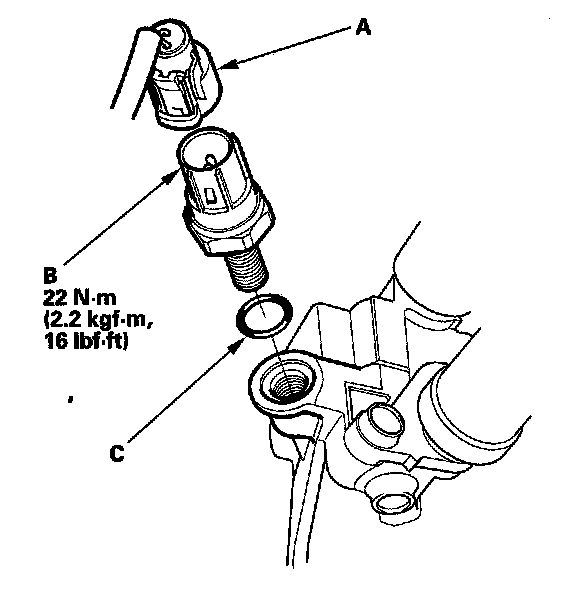 A

B
22 N·m
(2.2 kgf·m,
16 lbf·ft)

C